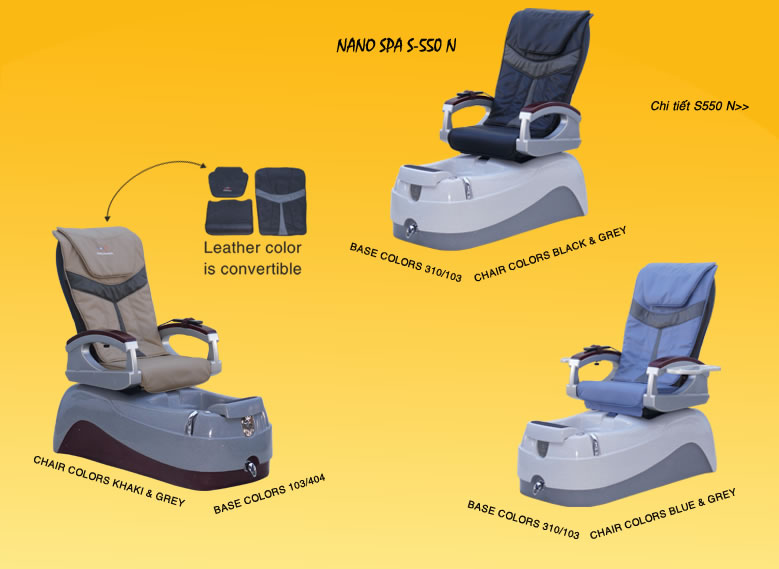 NANO SPA S-550 N

Chi tiết S550 N>>

Leather color is convertible

BASE COLORS 310/103

CHAIR COLORS BLACK & GREY

CHAIR COLORS KHAKI & GREY

BASE COLORS 103/404

BASE COLORS 310/103

CHAIR COLORS BLUE & GREY